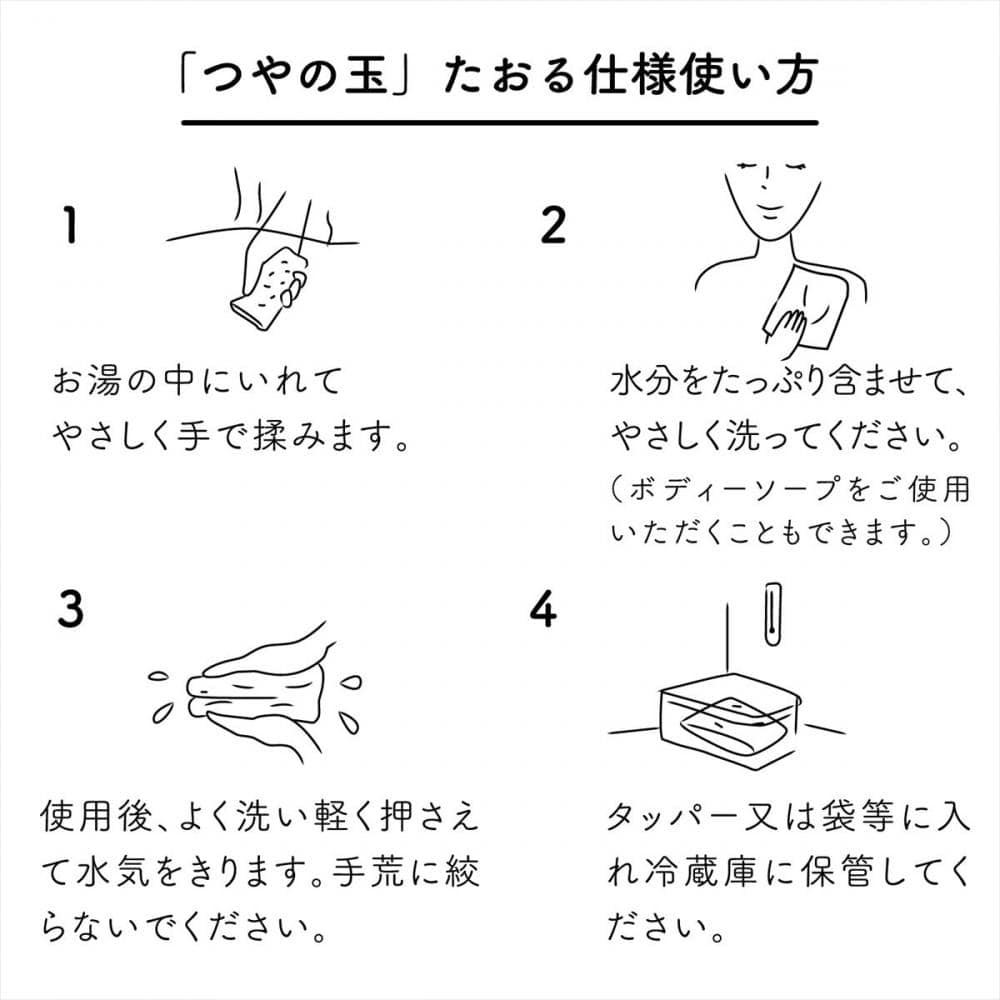 「つやの玉」たおる仕様使い方

1

お湯の中にいれて
やさしく手で揉みます。

2

水分をたっぷり含ませて、
やさしく洗ってください。
（ボディーソープをご使用いただくこともできます。）

3

使用後、よく洗い軽く押さえて水気をきります。手荒に絞らないでください。

4

タッパー又は袋等に入れ冷蔵庫に保管してください。