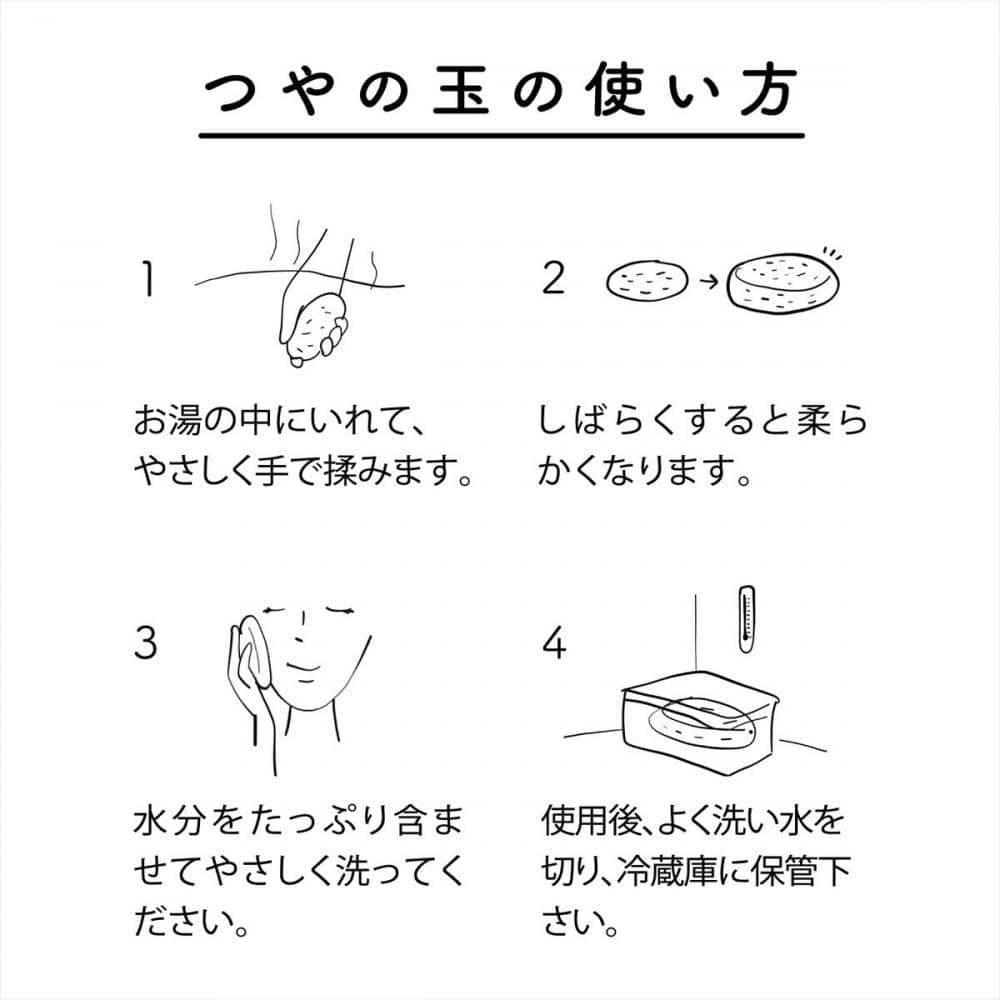 つやの玉の使い方

1

お湯の中にいれて、やさしく手で揉みます。

2

しばらくすると柔らかくなります。

3

水分をたっぷり含ませてやさしく洗ってください。

4

使用後、よく洗い水を切り、冷蔵庫に保管下さい。